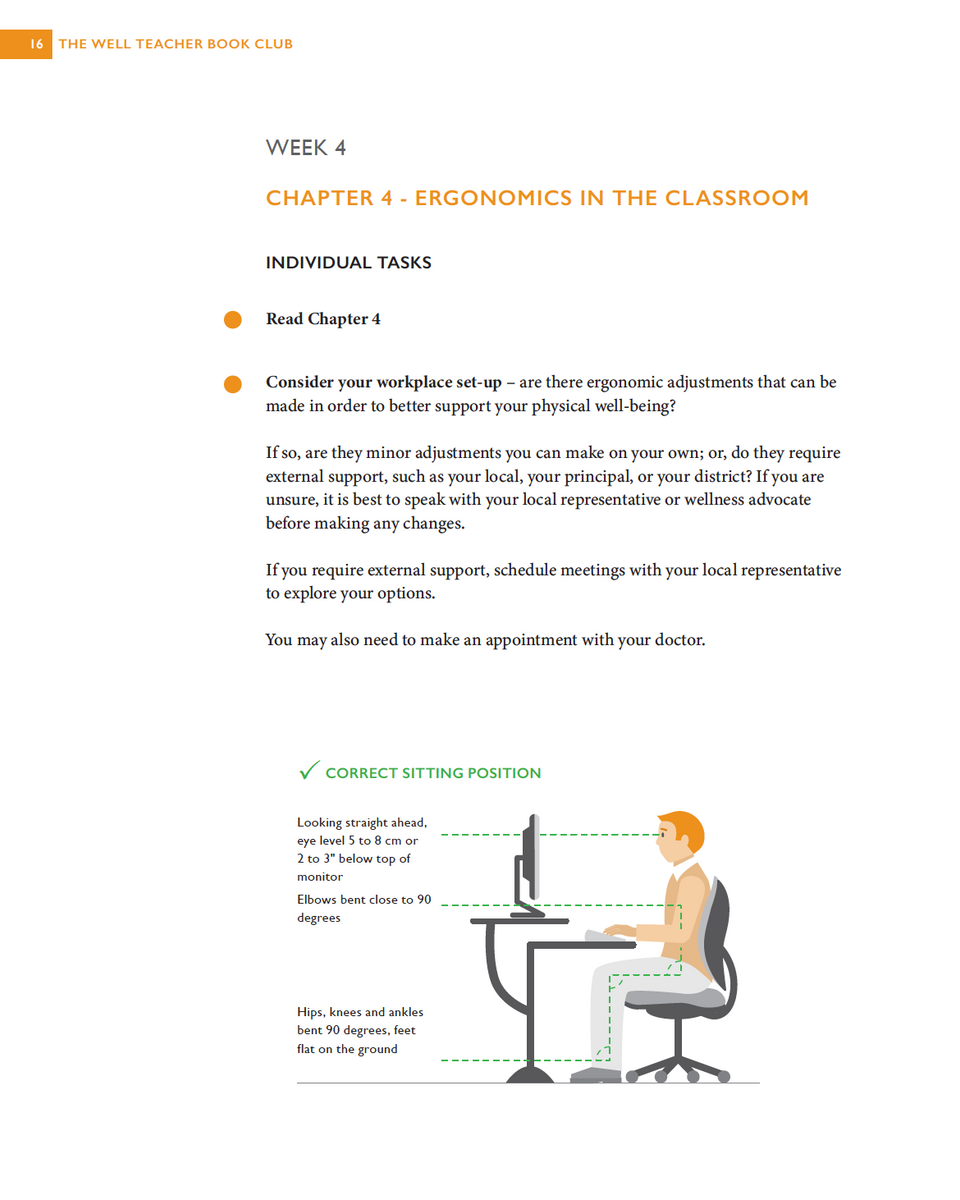 16 THE WELL TEACHER BOOK CLUB

WEEK 4

CHAPTER 4 - ERGONOMICS IN THE CLASSROOM

INDIVIDUAL TASKS

Read Chapter 4

Consider your workplace set-up – are there ergonomic adjustments that can be made in order to better support your physical well-being?

If so, are they minor adjustments you can make on your own; or, do they require external support, such as your local, your principal, or your district? If you are unsure, it is best to speak with your local representative or wellness advocate before making any changes.

If you require external support, schedule meetings with your local representative to explore your options.

You may also need to make an appointment with your doctor.

✓ CORRECT SITTING POSITION

Looking straight ahead, eye level 5 to 8 cm or 2 to 3" below top of monitor

Elbows bent close to 90 degrees

Hips, knees and ankles bent 90 degrees, feet flat on the ground